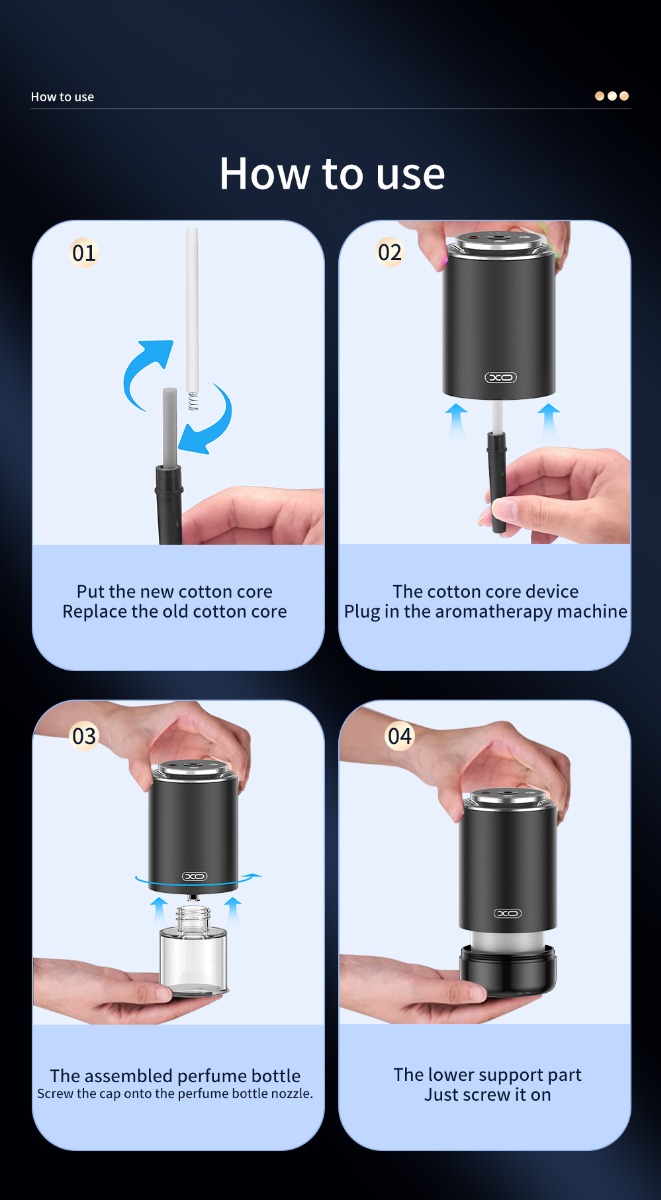 How to use

How to use

01

Put the new cotton core
Replace the old cotton core

02

XO

The cotton core device
Plug in the aromatherapy machine

03

XO

The assembled perfume bottle
Screw the cap onto the perfume bottle nozzle.

04

XO

The lower support part
Just screw it on