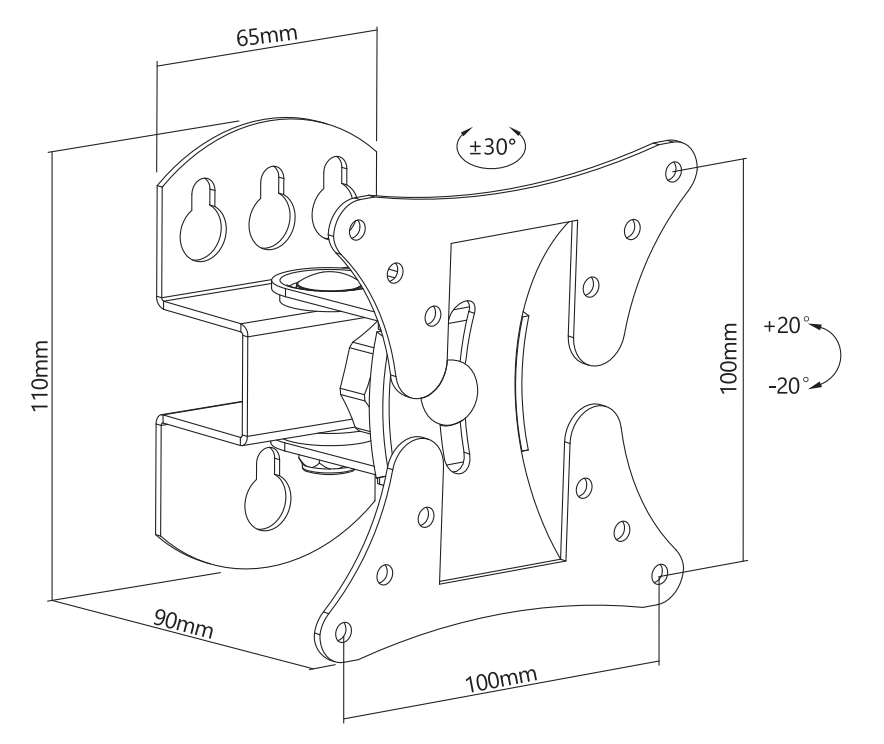 65mm

±30°

110mm

100mm

+20°

-20°

90mm

100mm